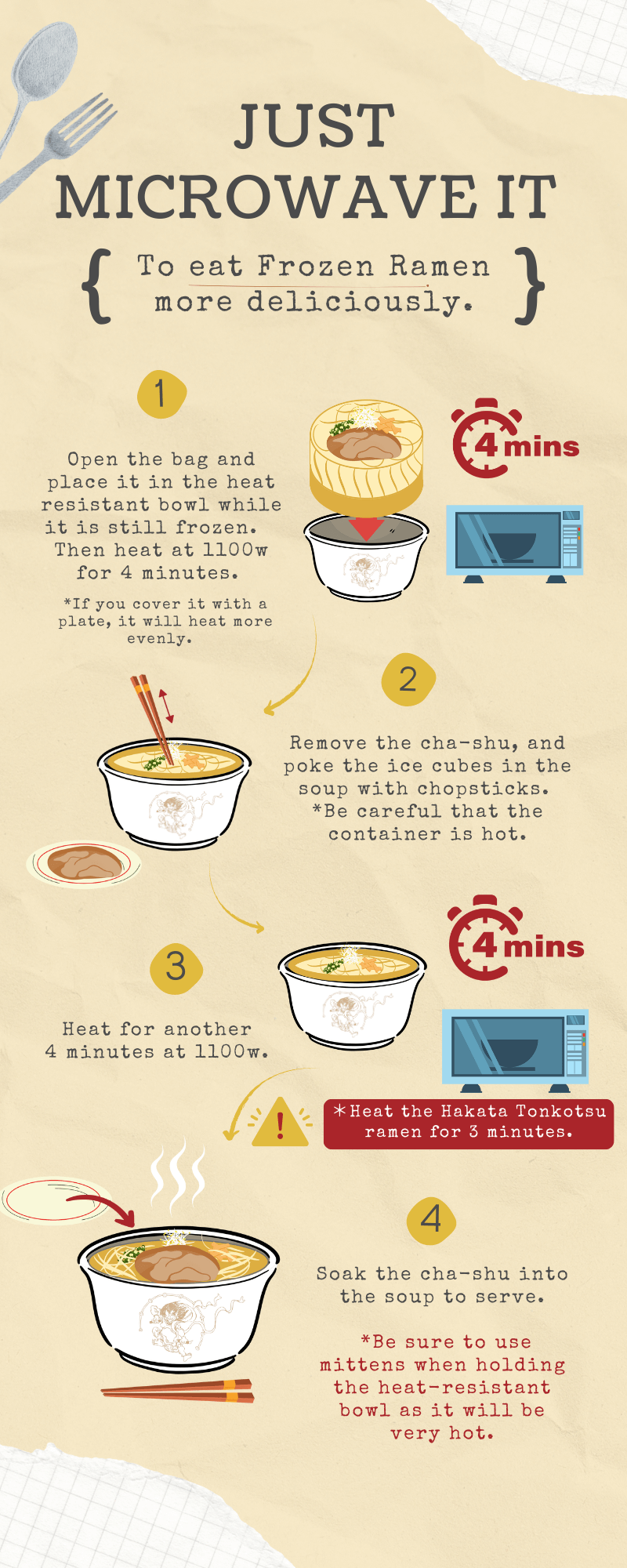 JUST
MICROWAVE IT

{ To eat Frozen Ramen more deliciously. }

1

Open the bag and place it in the heat resistant bowl while it is still frozen. Then heat at 1100w for 4 minutes.

*If you cover it with a plate, it will heat more evenly.

4 mins

2

Remove the cha-shu, and poke the ice cubes in the soup with chopsticks. *Be careful that the container is hot.

3

Heat for another 4 minutes at 1100w.

4 mins

!

*Heat the Hakata Tonkotsu ramen for 3 minutes.

4

Soak the cha-shu into the soup to serve.

*Be sure to use mittens when holding the heat-resistant bowl as it will be very hot.